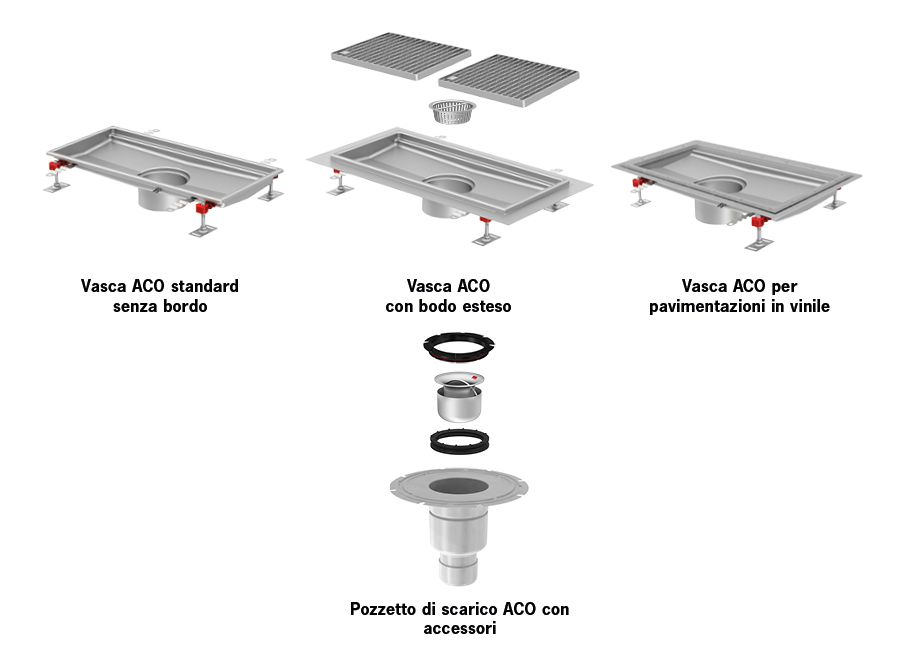 Vasca ACO standard senza bordo

Vasca ACO con bodo esteso

Vasca ACO per pavimentazioni in vinile

Pozzetto di scarico ACO con accessori