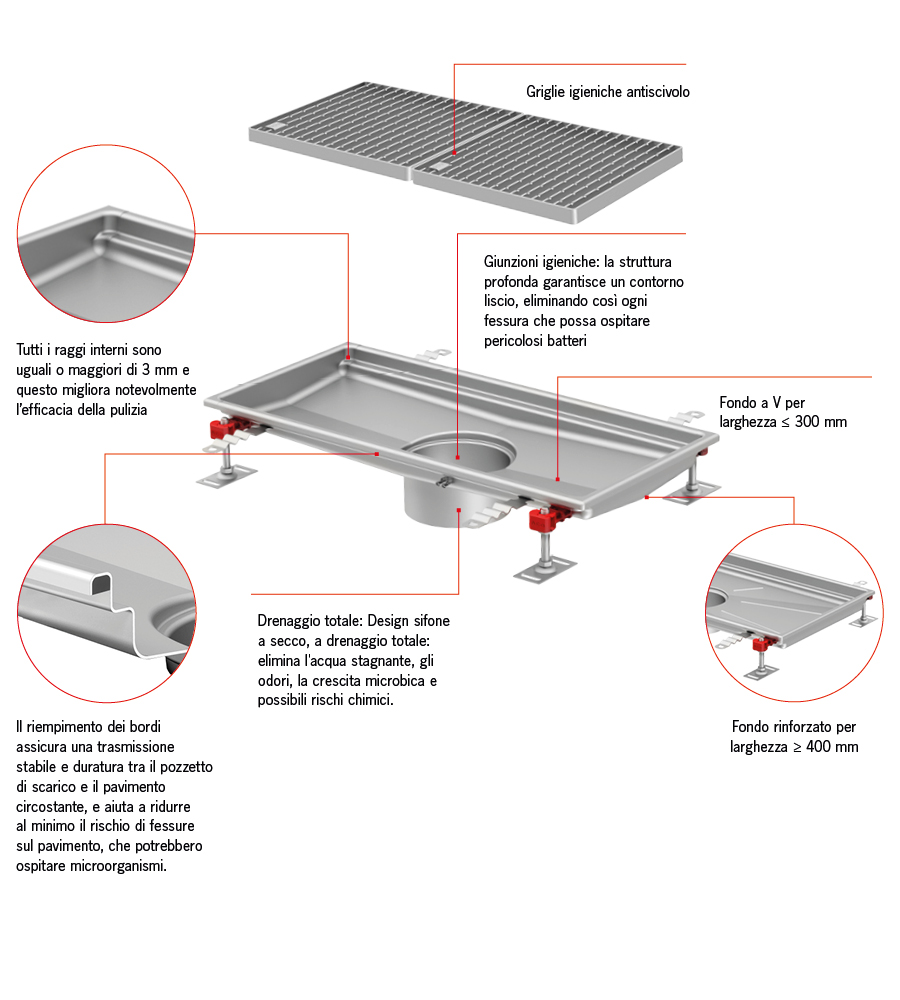 Griglie igieniche antiscivolo

Giunzioni igieniche: la struttura profonda garantisce un contorno liscio, eliminando così ogni fessura che possa ospitare pericolosi batteri

Tutti i raggi interni sono uguali o maggiori di 3 mm e questo migliora notevolmente l'efficacia della pulizia

Fondo a V per larghezza ≤ 300 mm

Drenaggio totale: Design sifone a secco, a drenaggio totale: elimina l'acqua stagnante, gli odori, la crescita microbica e possibili rischi chimici.

Il riempimento dei bordi assicura una trasmissione stabile e duratura tra il pozzetto di scarico e il pavimento circostante, e aiuta a ridurre al minimo il rischio di fessure sul pavimento, che potrebbero ospitare microorganismi.

Fondo rinforzato per larghezza ≥ 400 mm