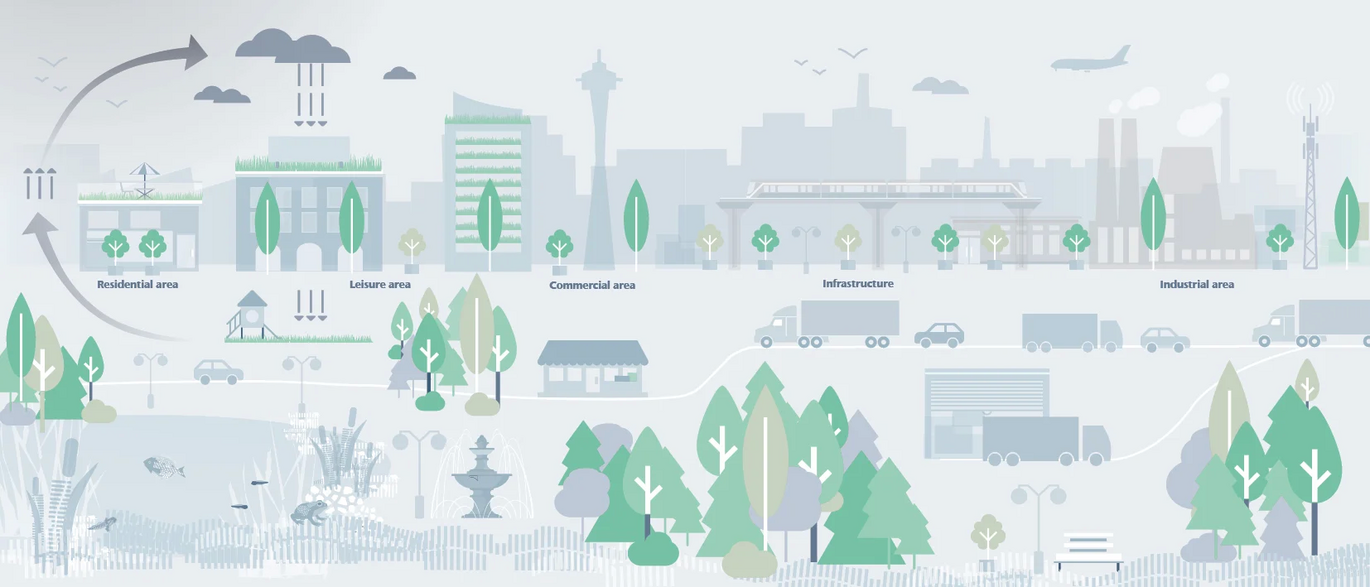 Residential area

Leisure area

Commercial area

Infrastructure

Industrial area